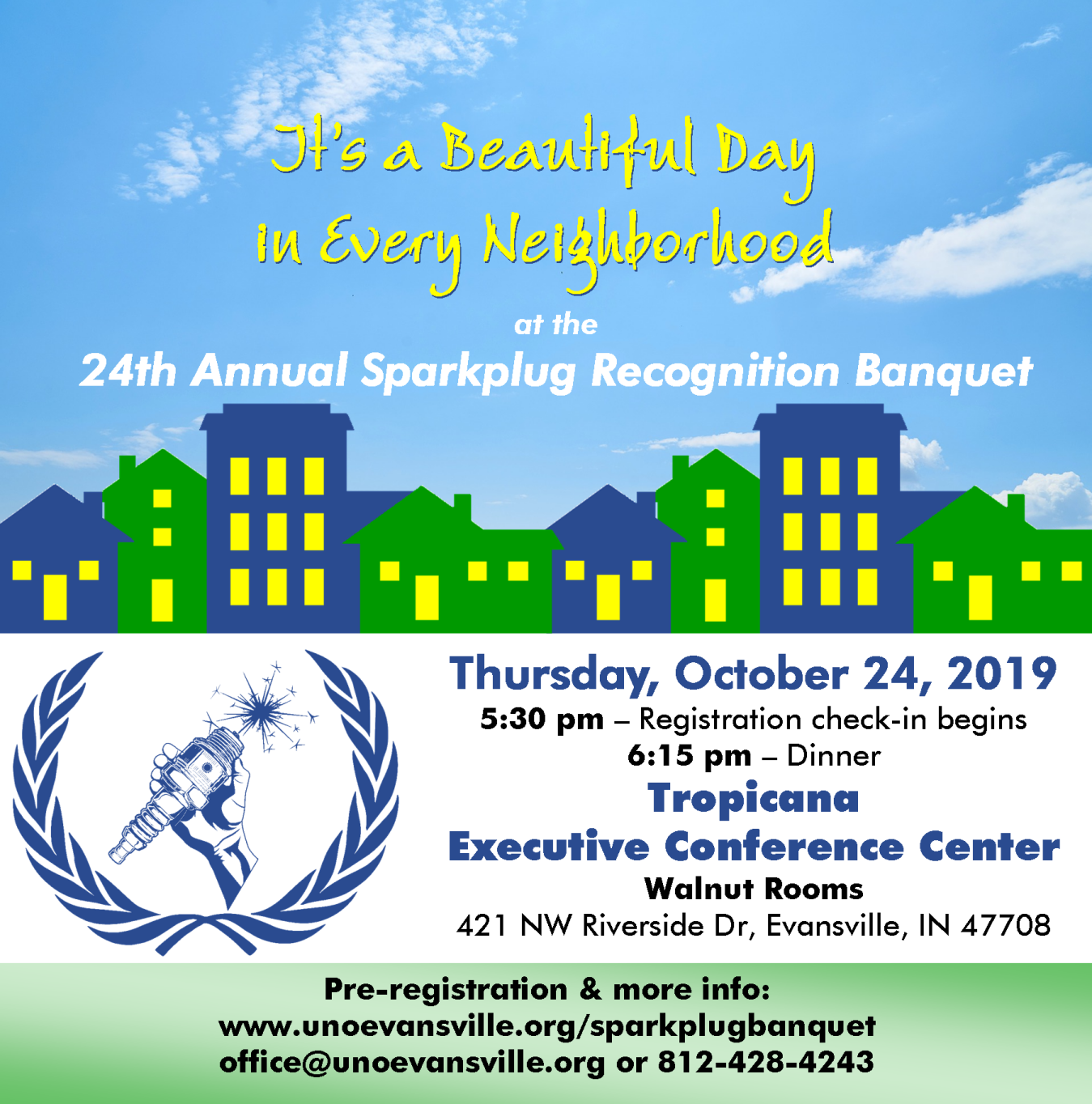 It's a Beautiful Day in Every Neighborhood

at the

24th Annual Sparkplug Recognition Banquet

Thursday, October 24, 2019

5:30 pm – Registration check-in begins

6:15 pm – Dinner

Tropicana

Executive Conference Center

Walnut Rooms

421 NW Riverside Dr, Evansville, IN 47708

Pre-registration & more info:

www.unoevansville.org/sparkplugbanquet

office@unoevansville.org or 812-428-4243